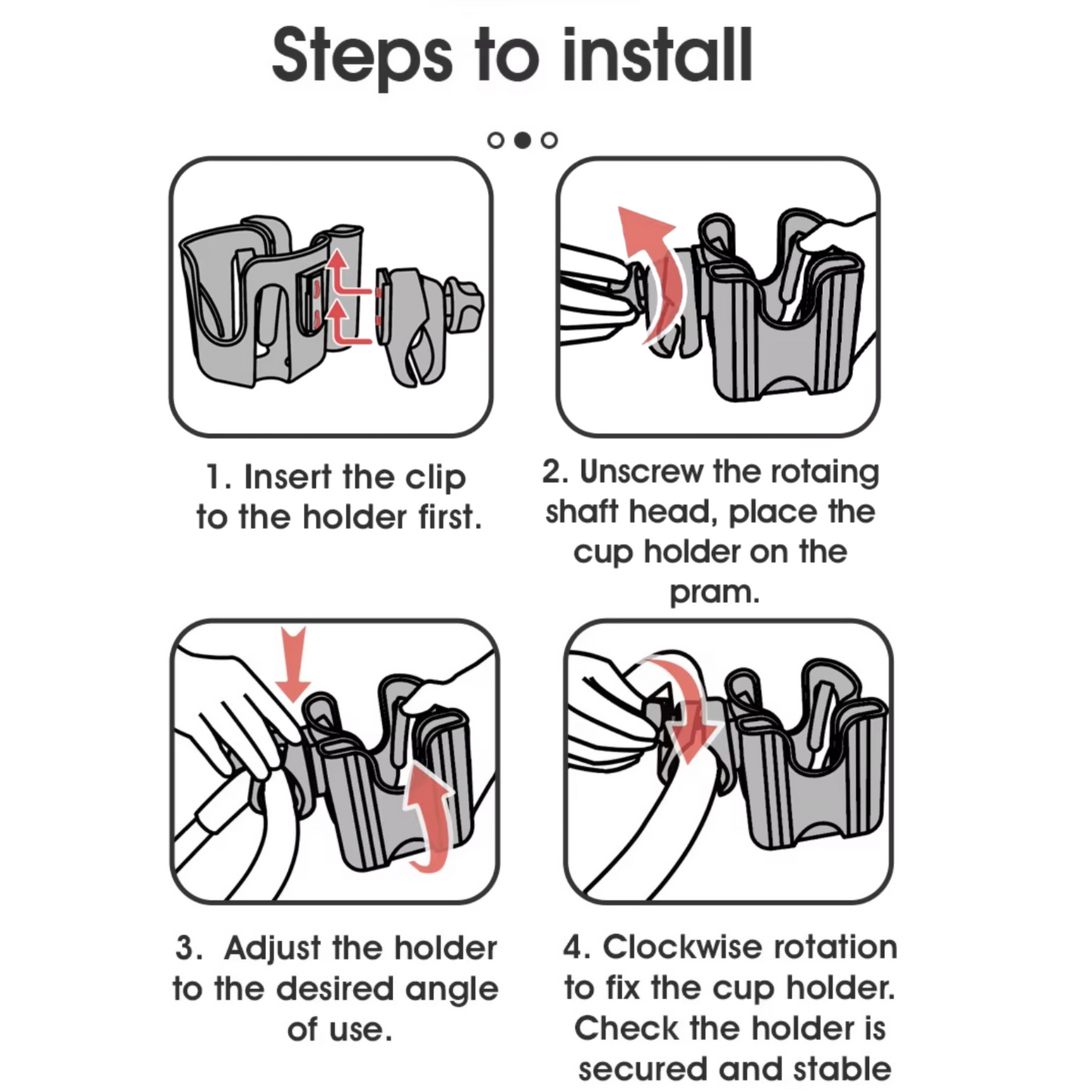 Steps to install

1. Insert the clip to the holder first.

2. Unscrew the rotaing shaft head, place the cup holder on the pram.

3. Adjust the holder to the desired angle of use.

4. Clockwise rotation to fix the cup holder. Check the holder is secured and stable