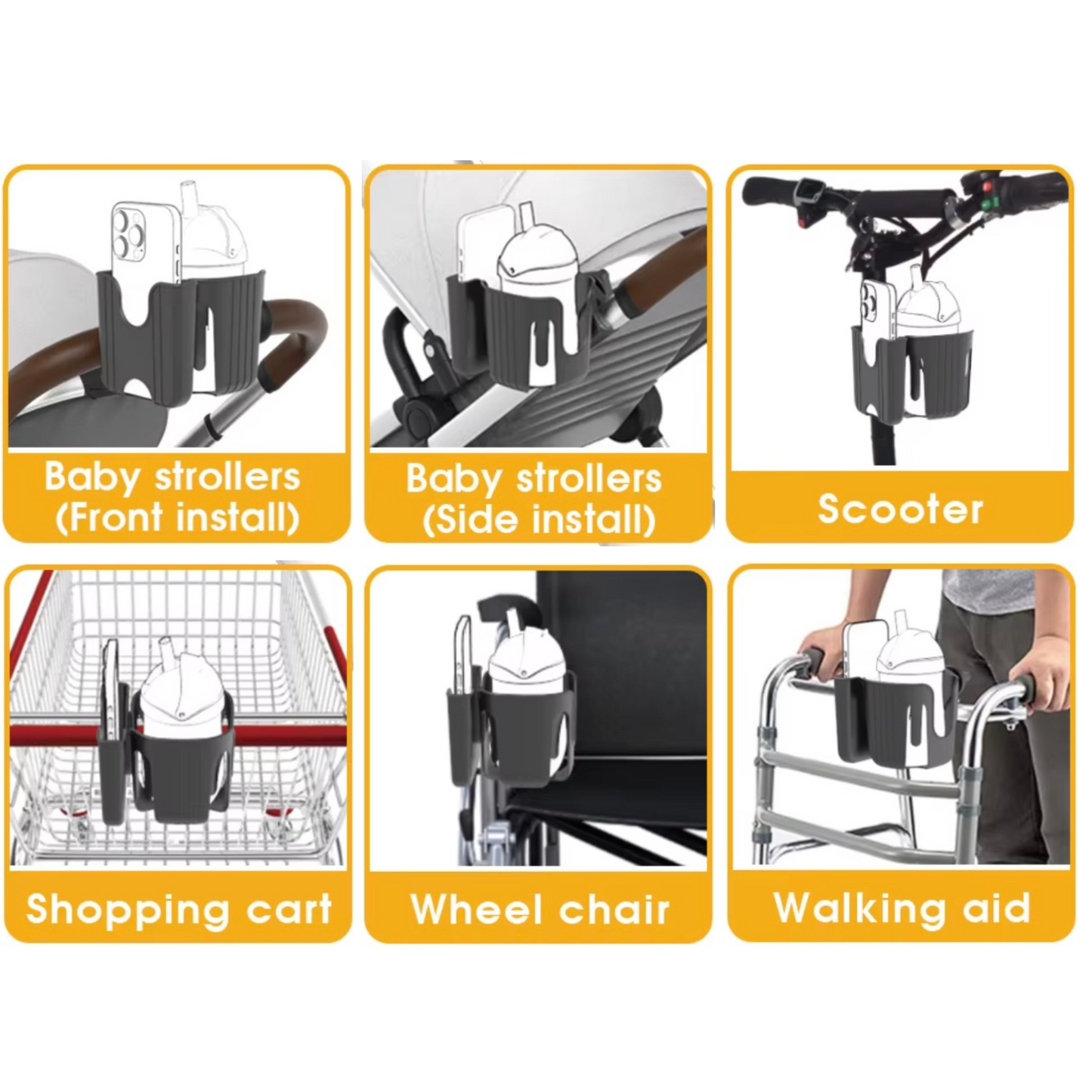 Baby strollers
(Front install)

Baby strollers
(Side install)

Scooter

Shopping cart

Wheel chair

Walking aid